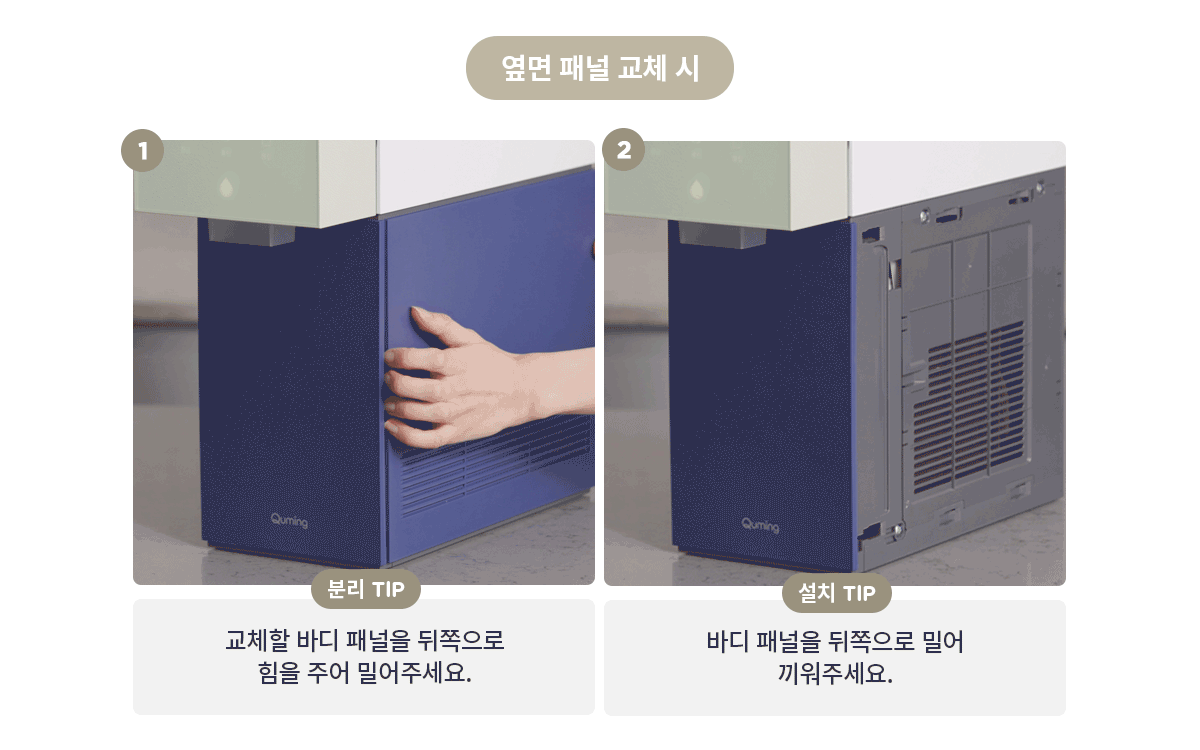 옆면 패널 교체 시

1

Quming

분리 TIP

교체할 바디 패널을 뒤쪽으로 힘을 주어 밀어주세요.

2

Quming

설치 TIP

바디 패널을 뒤쪽으로 밀어 끼워주세요.